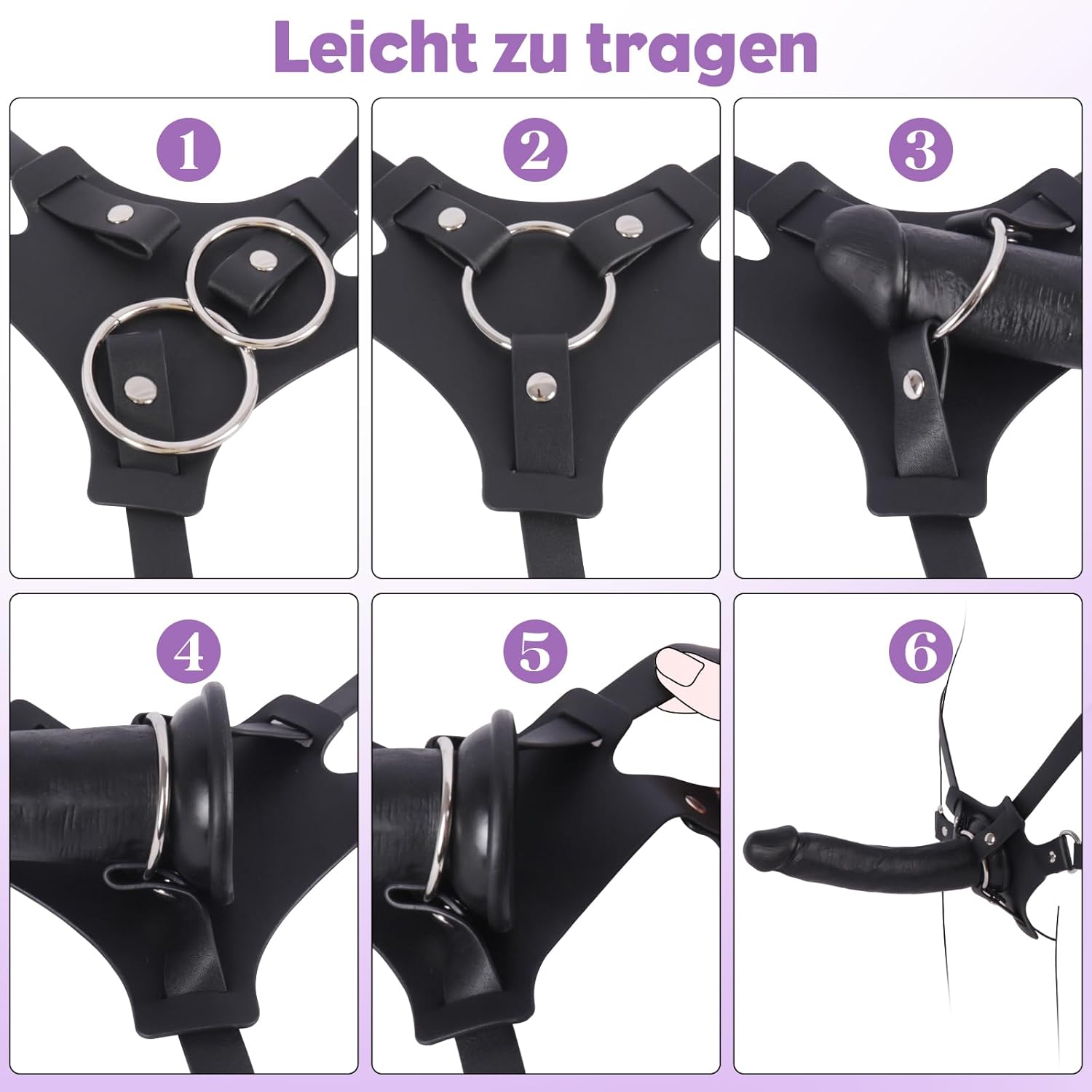 Leicht zu tragen

1

2

3

4

5

6